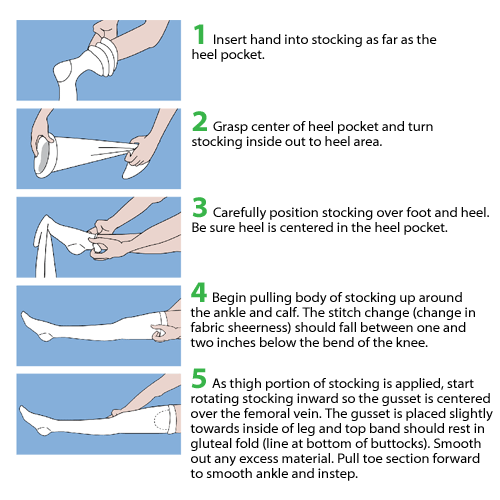 1 Insert hand into stocking as far as the heel pocket.

2 Grasp center of heel pocket and turn stocking inside out to heel area.

3 Carefully position stocking over foot and heel. Be sure heel is centered in the heel pocket.

4 Begin pulling body of stocking up around the ankle and calf. The stitch change (change in fabric sheerness) should fall between one and two inches below the bend of the knee.

5 As thigh portion of stocking is applied, start rotating stocking inward so the gusset is centered over the femoral vein. The gusset is placed slightly towards inside of leg and top band should rest in gluteal fold (line at bottom of buttocks). Smooth out any excess material. Pull toe section forward to smooth ankle and instep.