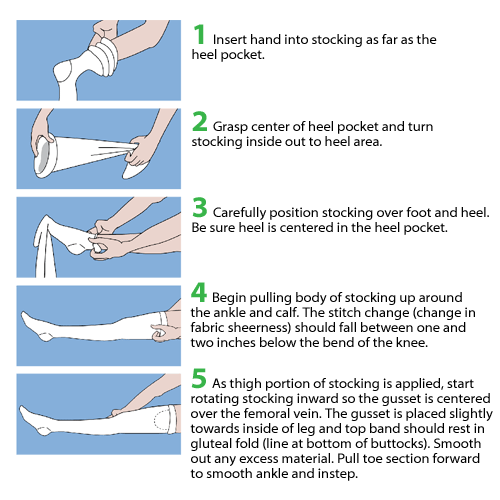 1 Insert hand into stocking as far as the heel pocket.

2 Grasp center of heel pocket and turn stocking inside out to heel area.

3 Carefully position stocking over foot and heel. Be sure heel is centered in the heel pocket.

4 Begin pulling body of stocking up around the ankle and calf. The stitch change (change in fabric sheerness) should fall between one and two inches below the bend of the knee.

5 As thigh portion of stocking is applied, start rotating stocking inward so the gusset is centered over the femoral vein. The gusset is placed slightly towards inside of leg and top band should rest in gluteal fold (line at bottom of buttocks). Smooth out any excess material. Pull toe section forward to smooth ankle and instep.