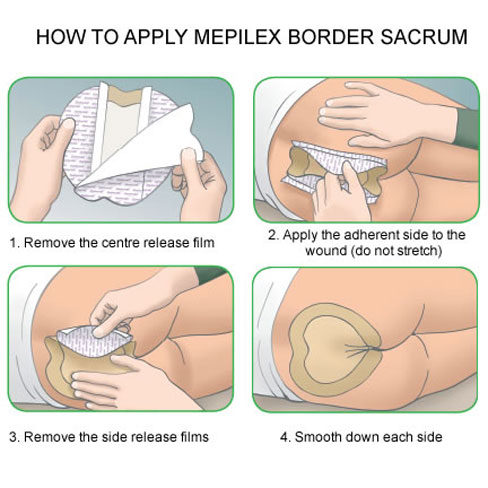 HOW TO APPLY MEPILEX BORDER SACRUM

1. Remove the centre release film

2. Apply the adherent side to the wound (do not stretch)

3. Remove the side release films

4. Smooth down each side